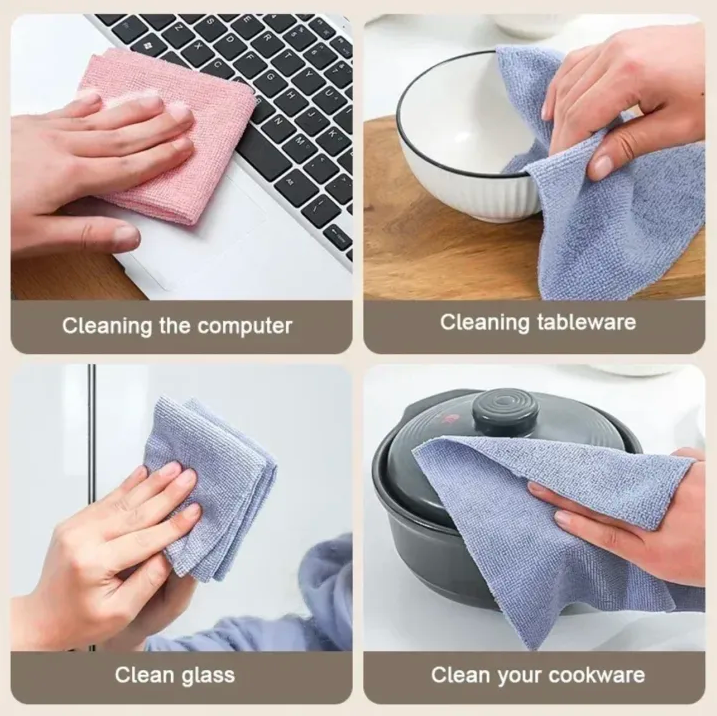 Cleaning the computer

Cleaning tableware

Clean glass

Clean your cookware