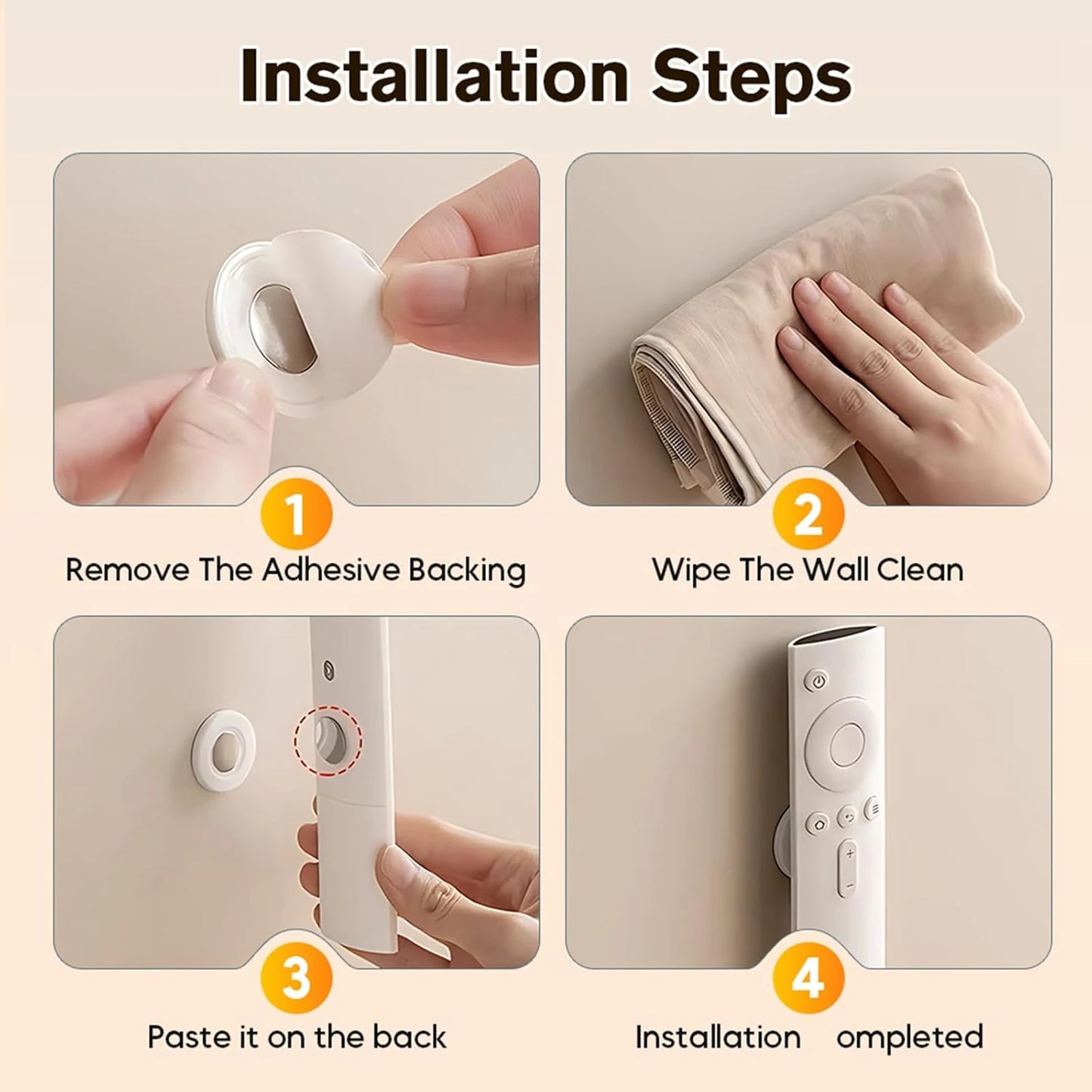 Installation Steps

1
Remove The Adhesive Backing

2
Wipe The Wall Clean

3
Paste it on the back

4
Installation ompleted