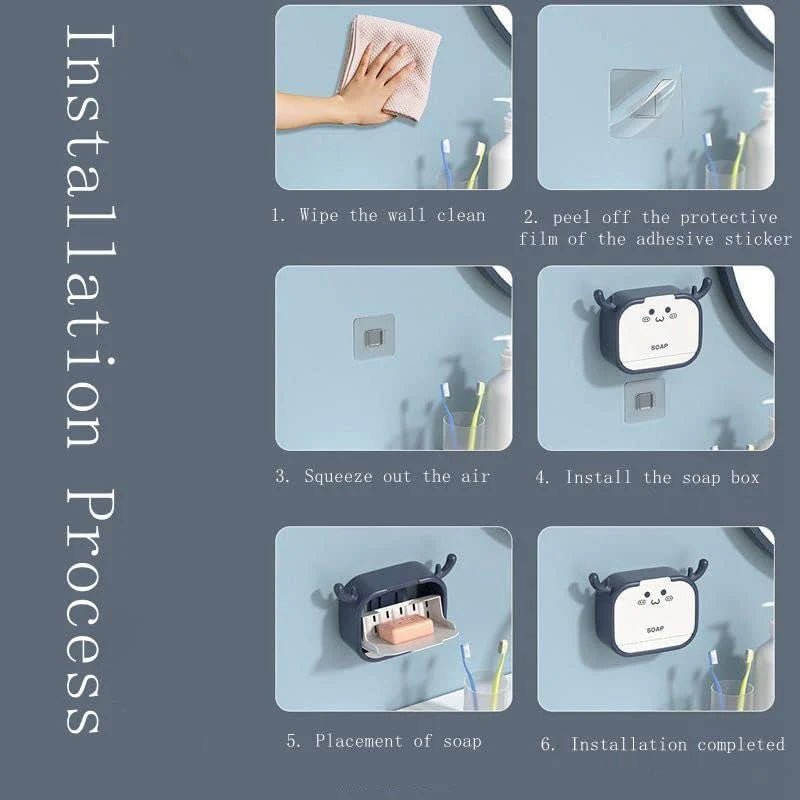 Installation Process

1. Wipe the wall clean

2. peel off the protective film of the adhesive sticker

3. Squeeze out the air

SOAP

4. Install the soap box

5. Placement of soap

SOAP

6. Installation completed