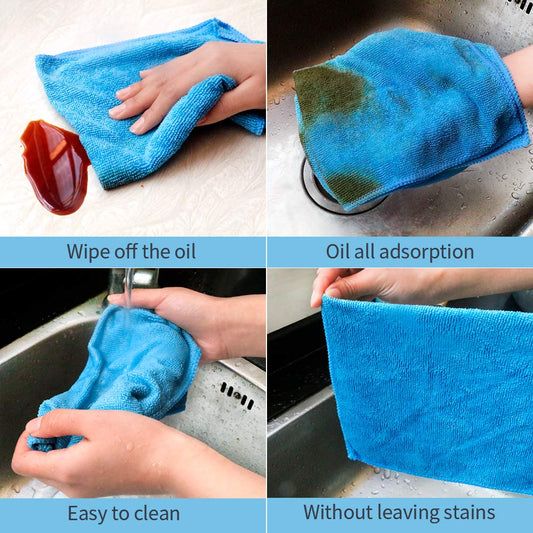 Wipe off the oil

Oil all adsorption

Easy to clean

Without leaving stains