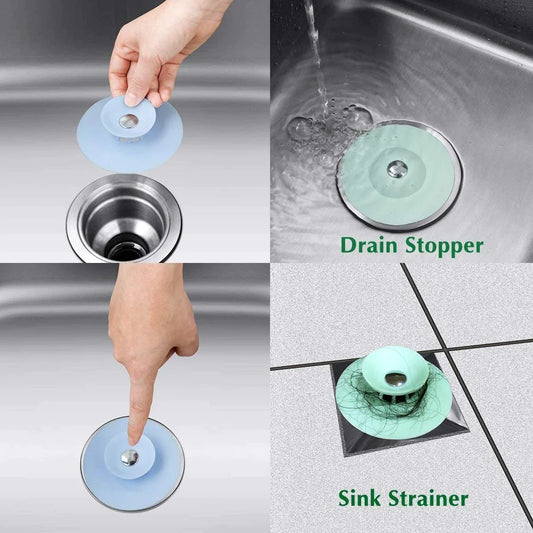 Drain Stopper

Sink Strainer