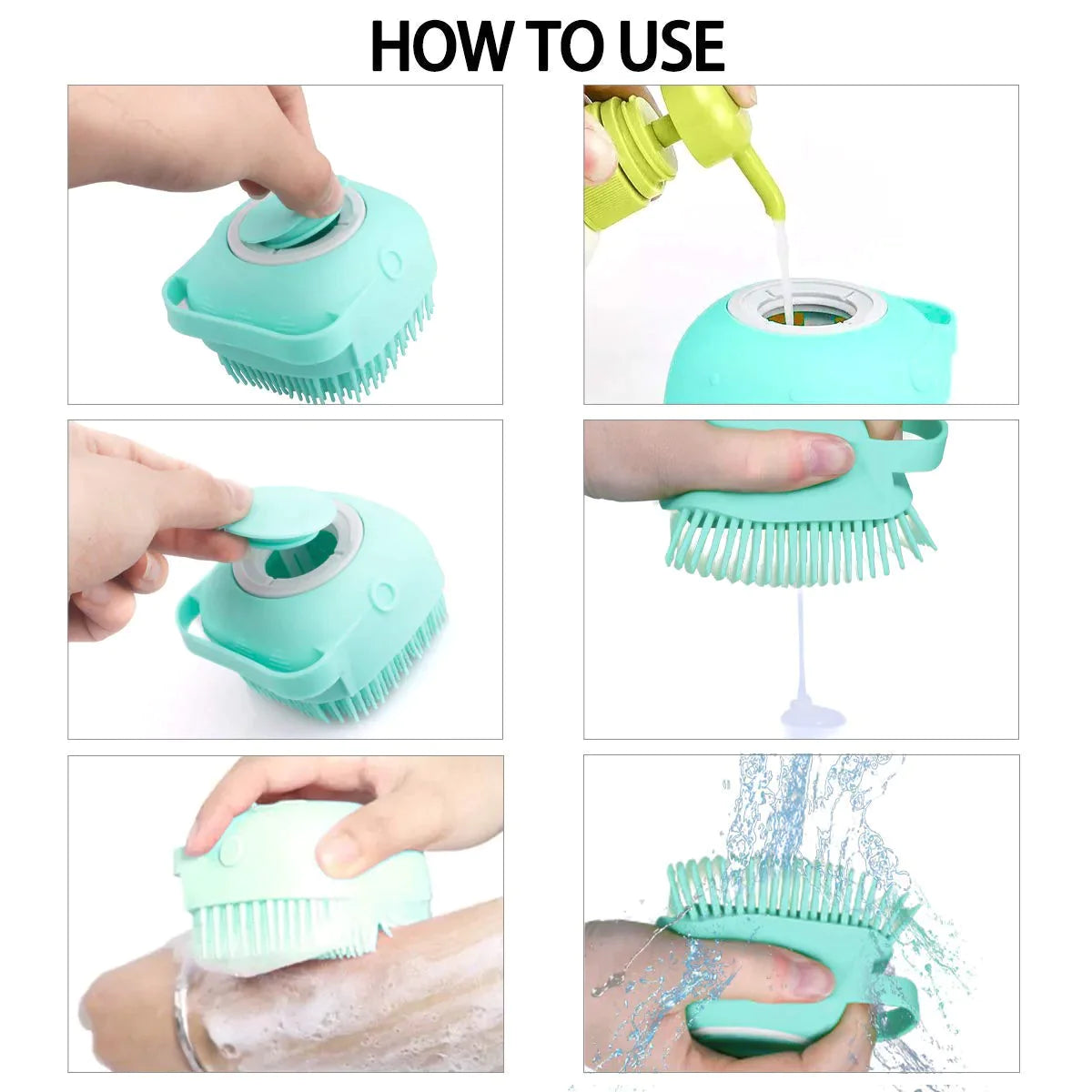 HOW TO USE