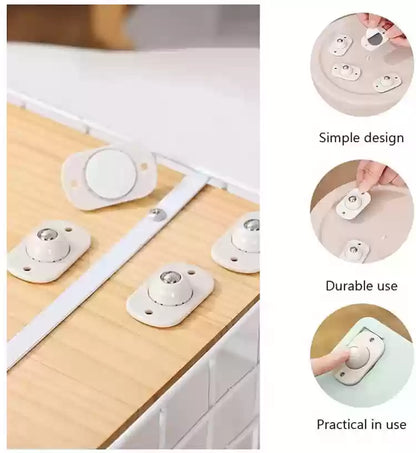 Simple design

Durable use

Practical in use