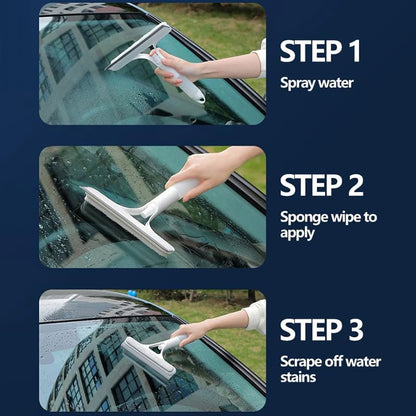 STEP 1
Spray water

STEP 2
Sponge wipe to apply

STEP 3
Scrape off water stains