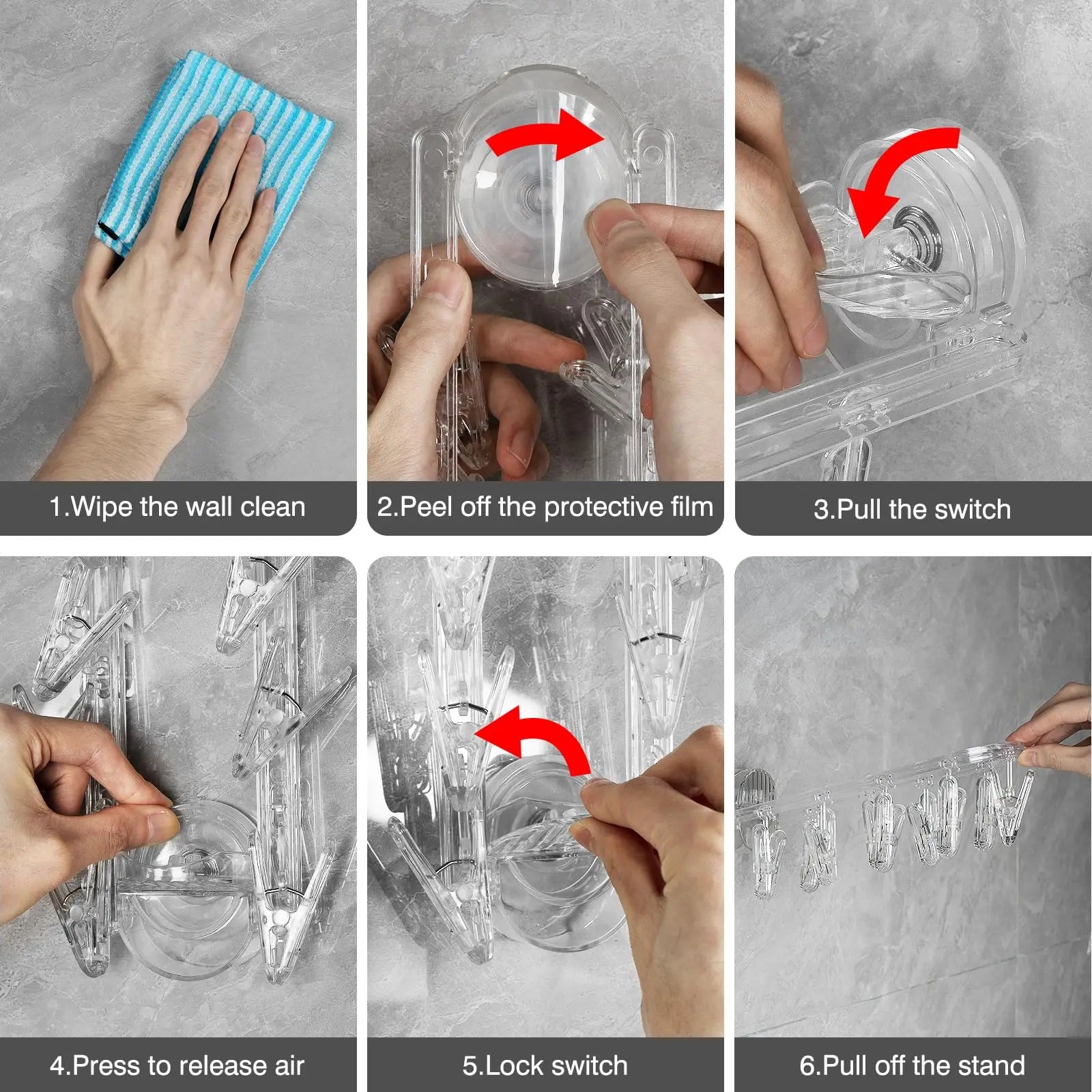 1.Wipe the wall clean

2.Peel off the protective film

3.Pull the switch

4.Press to release air

5.Lock switch

6.Pull off the stand