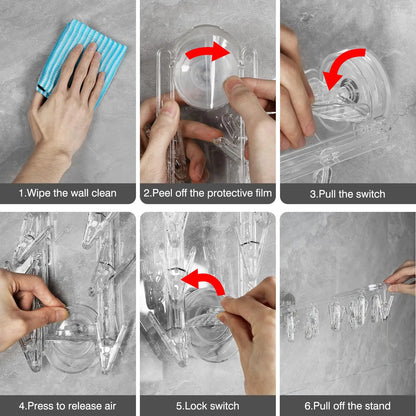 1.Wipe the wall clean

2.Peel off the protective film

3.Pull the switch

4.Press to release air

5.Lock switch

6.Pull off the stand