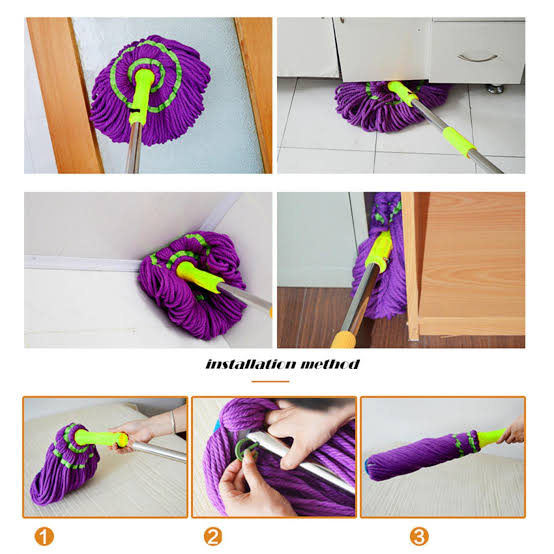 installation method

1

2

3